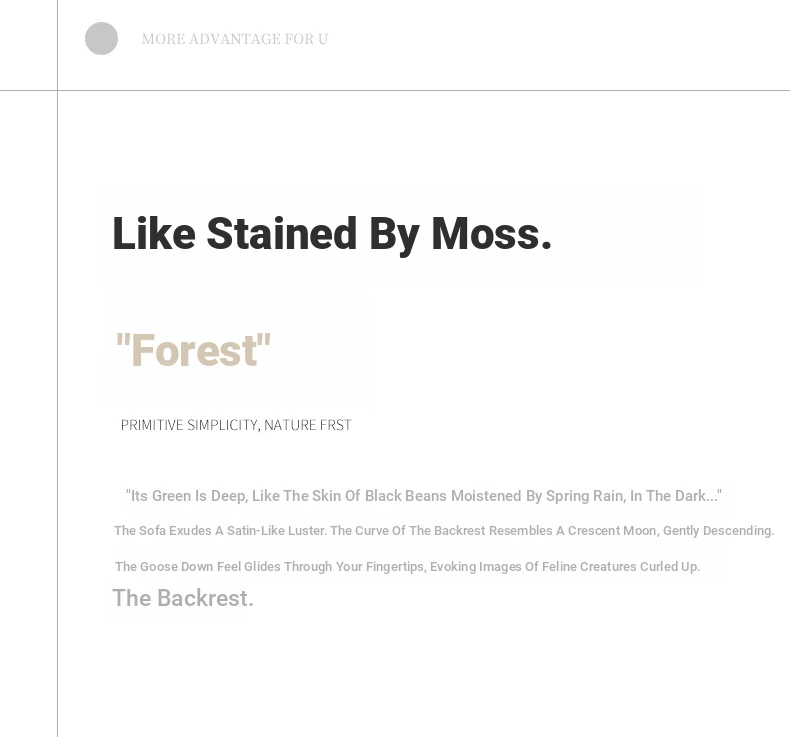 MORE ADVANTAGE FOR U

Like Stained By Moss.

"Forest"

PRIMITIVE SIMPLICITY, NATURE FRST

"Its Green Is Deep, Like The Skin Of Black Beans Moistened By Spring Rain, In The Dark..."

The Sofa Exudes A Satin-Like Luster. The Curve Of The Backrest Resembles A Crescent Moon, Gently Descending.

The Goose Down Feel Glides Through Your Fingertips, Evoking Images Of Feline Creatures Curled Up.

The Backrest.