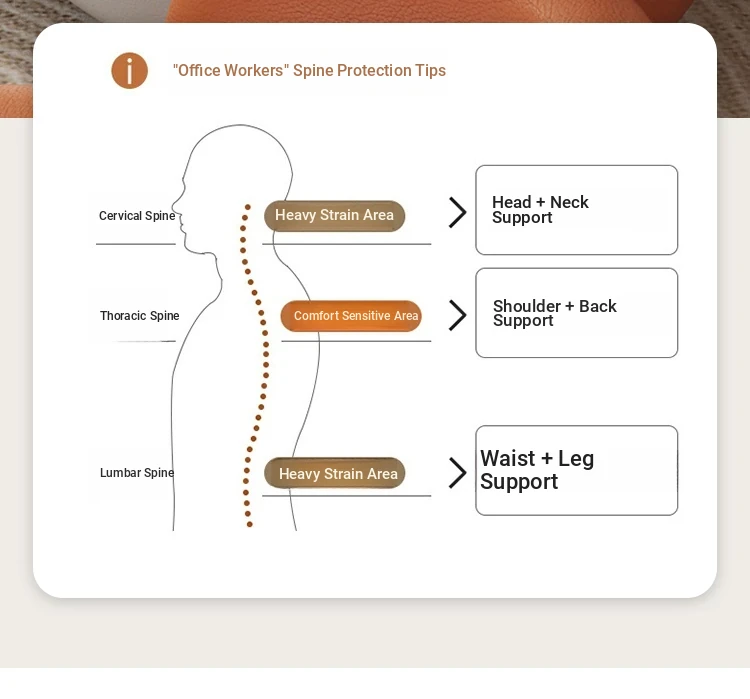 "Office Workers" Spine Protection Tips

Cervical Spine

Heavy Strain Area

Head + Neck Support

Thoracic Spine

Comfort Sensitive Area

Shoulder + Back Support

Lumbar Spine

Heavy Strain Area

Waist + Leg Support