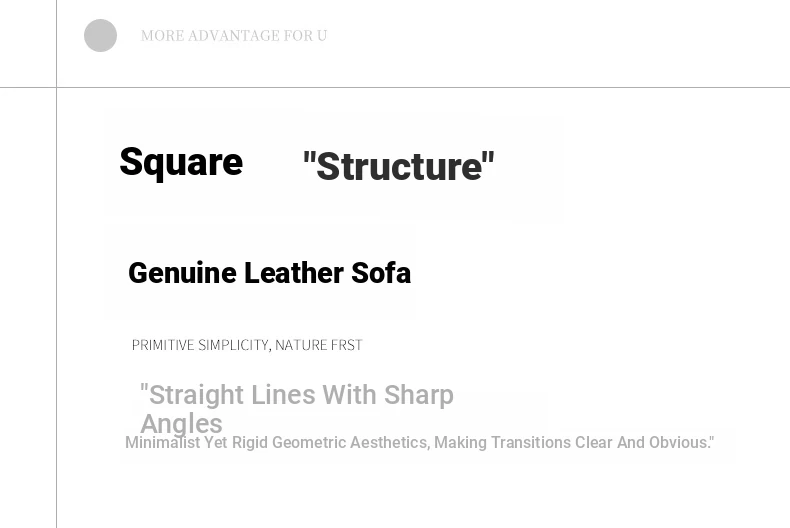 MORE ADVANTAGE FOR U

Square "Structure"

Genuine Leather Sofa

PRIMITIVE SIMPLICITY, NATURE FRST

"Straight Lines With Sharp Angles

Minimalist Yet Rigid Geometric Aesthetics, Making Transitions Clear And Obvious."