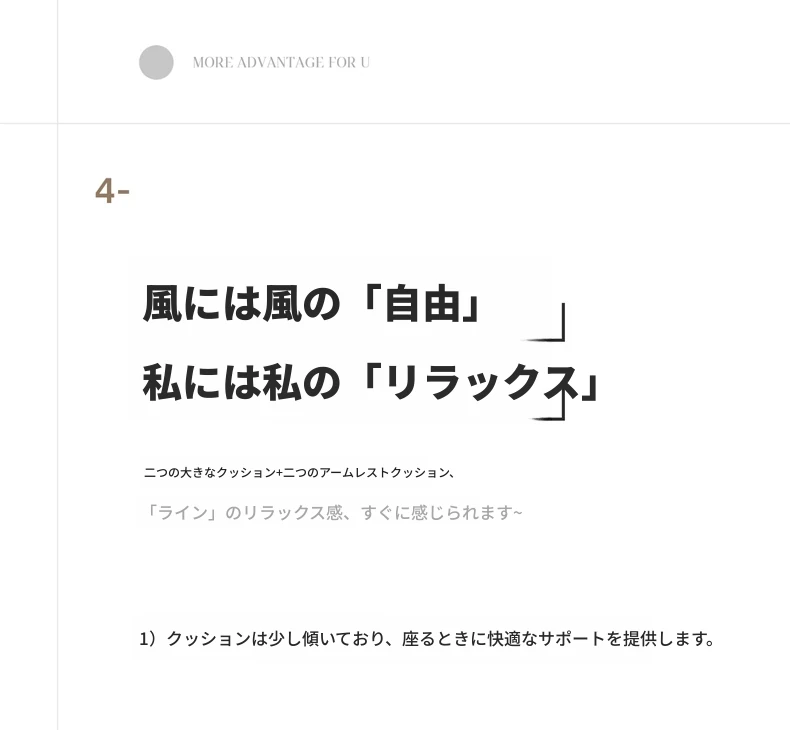 MORE ADVANTAGE FOR U

4-

風には風の「自由」
私には私の「リラックス」

二つの大きなクッション+二つのアームレストクッション、

「ライン」のリラックス感、すぐに感じられます~

1）クッションは少し傾いており、座るときに快適なサポートを提供します。