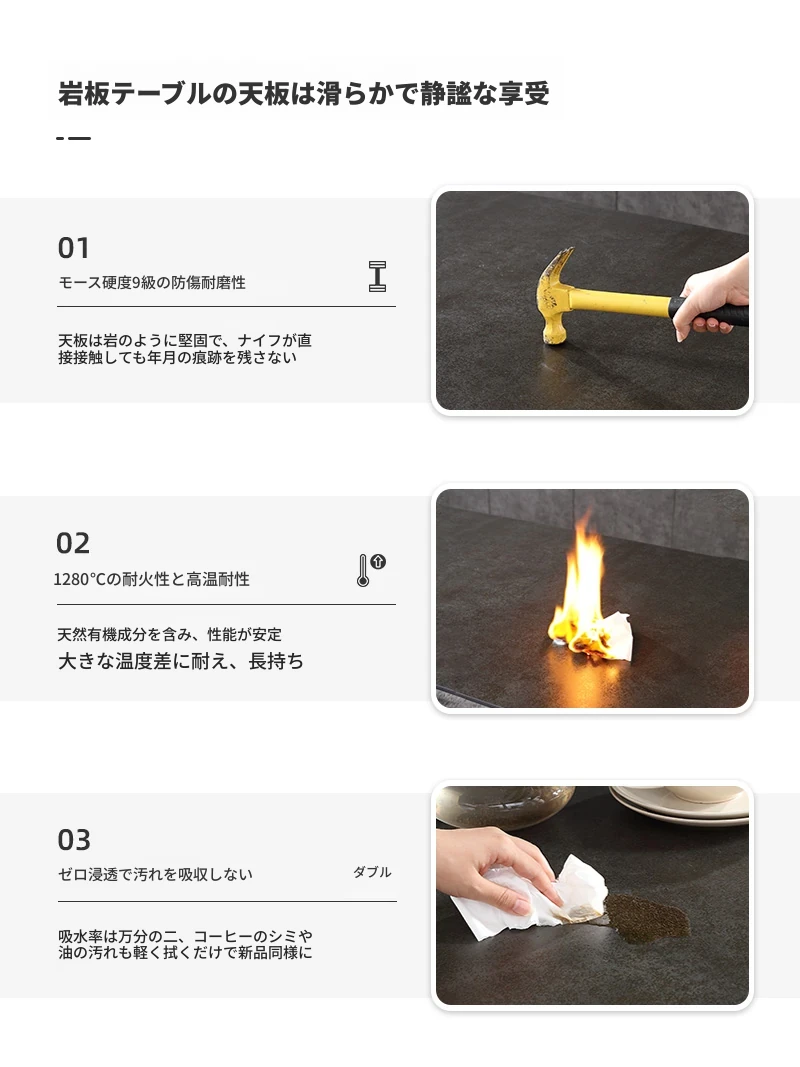 岩板テーブルの天板は滑らかで静謐な享受

01

モース硬度9級の防傷耐磨性

天板は岩のように堅固で、ナイフが直接接触しても年月の痕跡を残さない

02

1280℃の耐火性と高温耐性

天然有機成分を含み、性能が安定
大きな温度差に耐え、長持ち

03

ゼロ浸透で汚れを吸収しない

ダブル

吸水率は万分の二、コーヒーのシミや油の汚れも軽く拭くだけで新品同様に