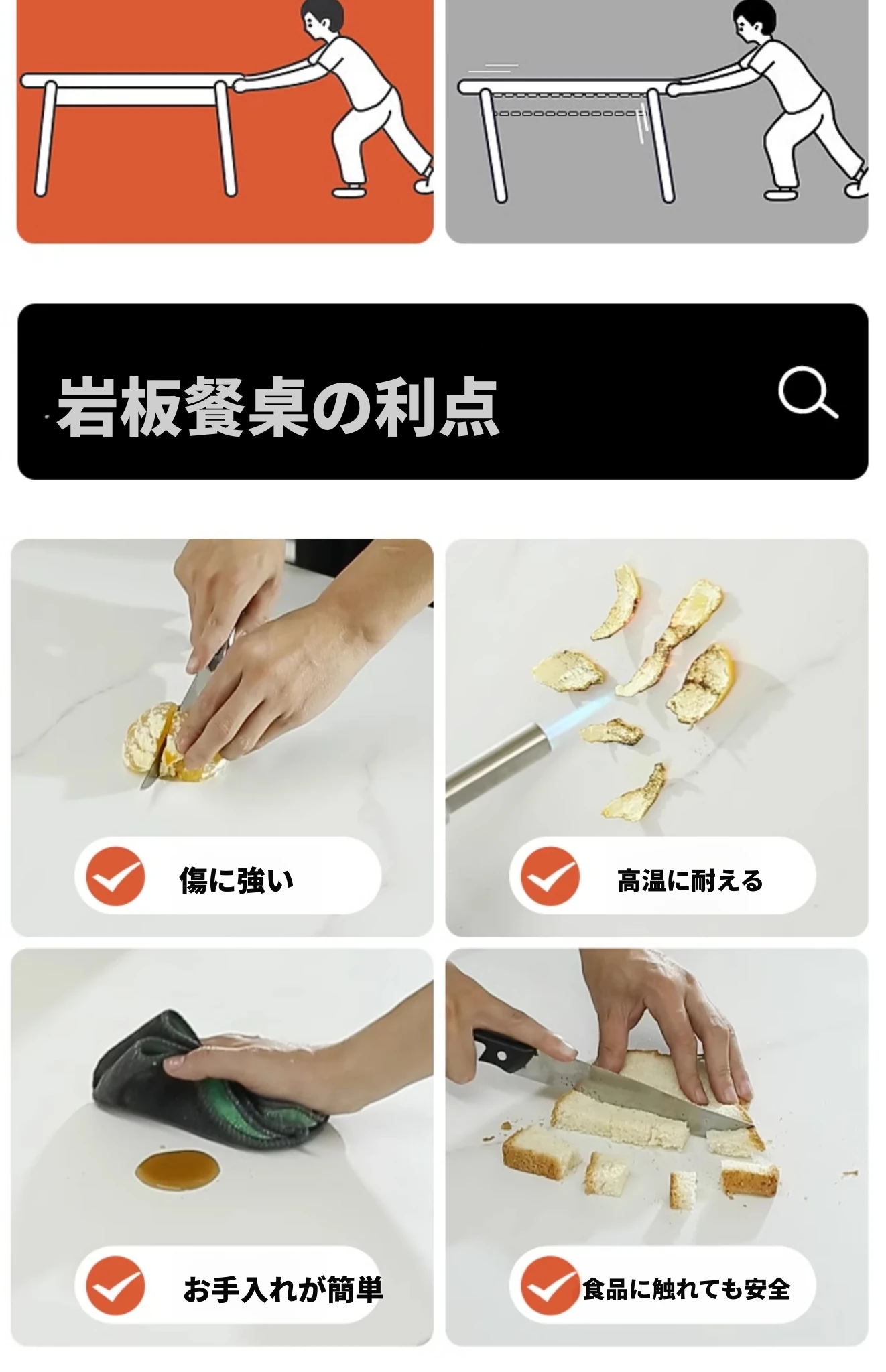 岩板餐桌の利点

傷に強い

高温に耐える

お手入れが簡単

食品に触れても安全