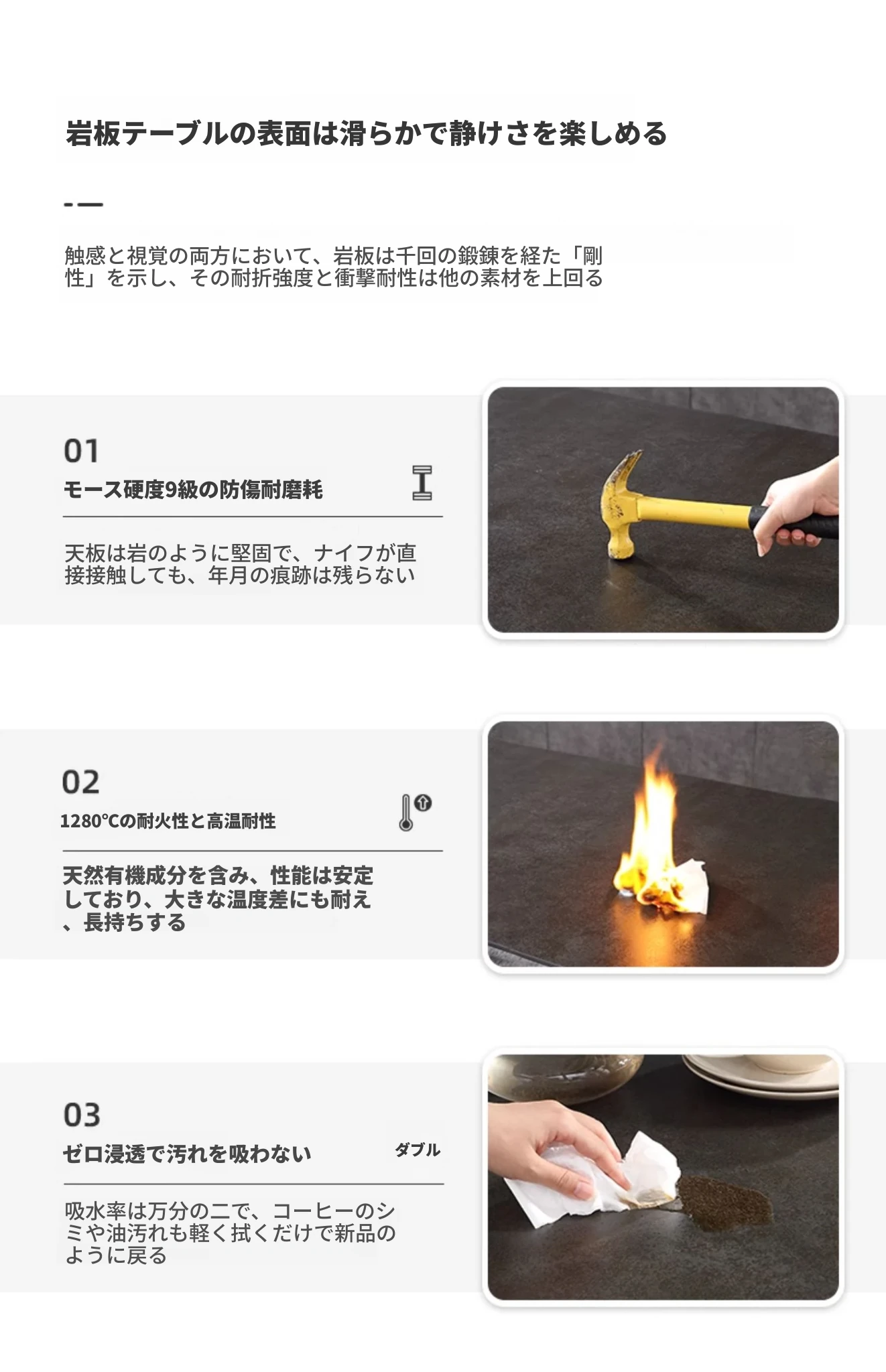 岩板テーブルの表面は滑らかで静けさを楽しめる

触感と視覚の両方において、岩板は千回の鍛錬を経た「剛性」を示し、その耐折強度と衝撃耐性は他の素材を上回る

01

モース硬度9級の防傷耐磨耗

天板は岩のように堅固で、ナイフが直接接触しても、年月の痕跡は残らない

02

1280°Cの耐火性と高温耐性

天然有機成分を含み、性能は安定しており、大きな温度差にも耐え、長持ちする

03

ゼロ浸透で汚れを吸わない

ダブル

吸水率は万分の二で、コーヒーのシミや油汚れも軽く拭くだけで新品のように戻る