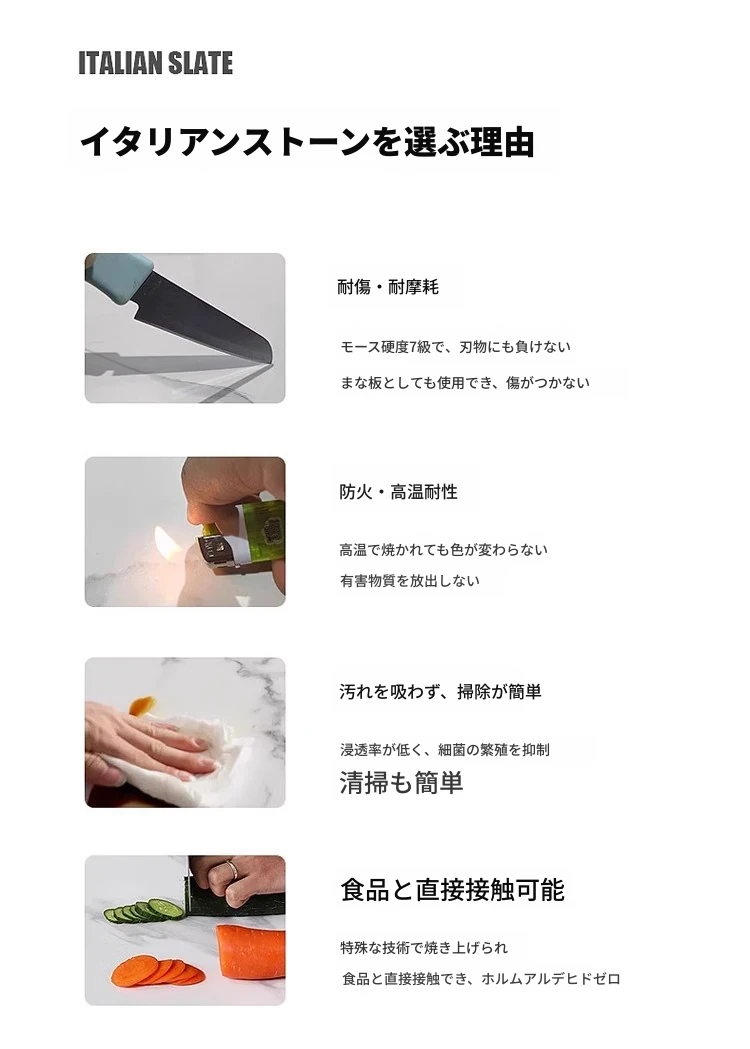 ITALIAN SLATE

イタリアンストーンを選ぶ理由

耐傷・耐摩耗

モース硬度7級で、刃物にも負けない

まな板としても使用でき、傷がつかない

防火・高温耐性

高温で焼かれても色が変わらない

有害物質を放出しない

汚れを吸わず、掃除が簡単

浸透率が低く、細菌の繁殖を抑制

清掃も簡単

食品と直接接触可能

特殊な技術で焼き上げられ

食品と直接接触でき、ホルムアルデヒドゼロ