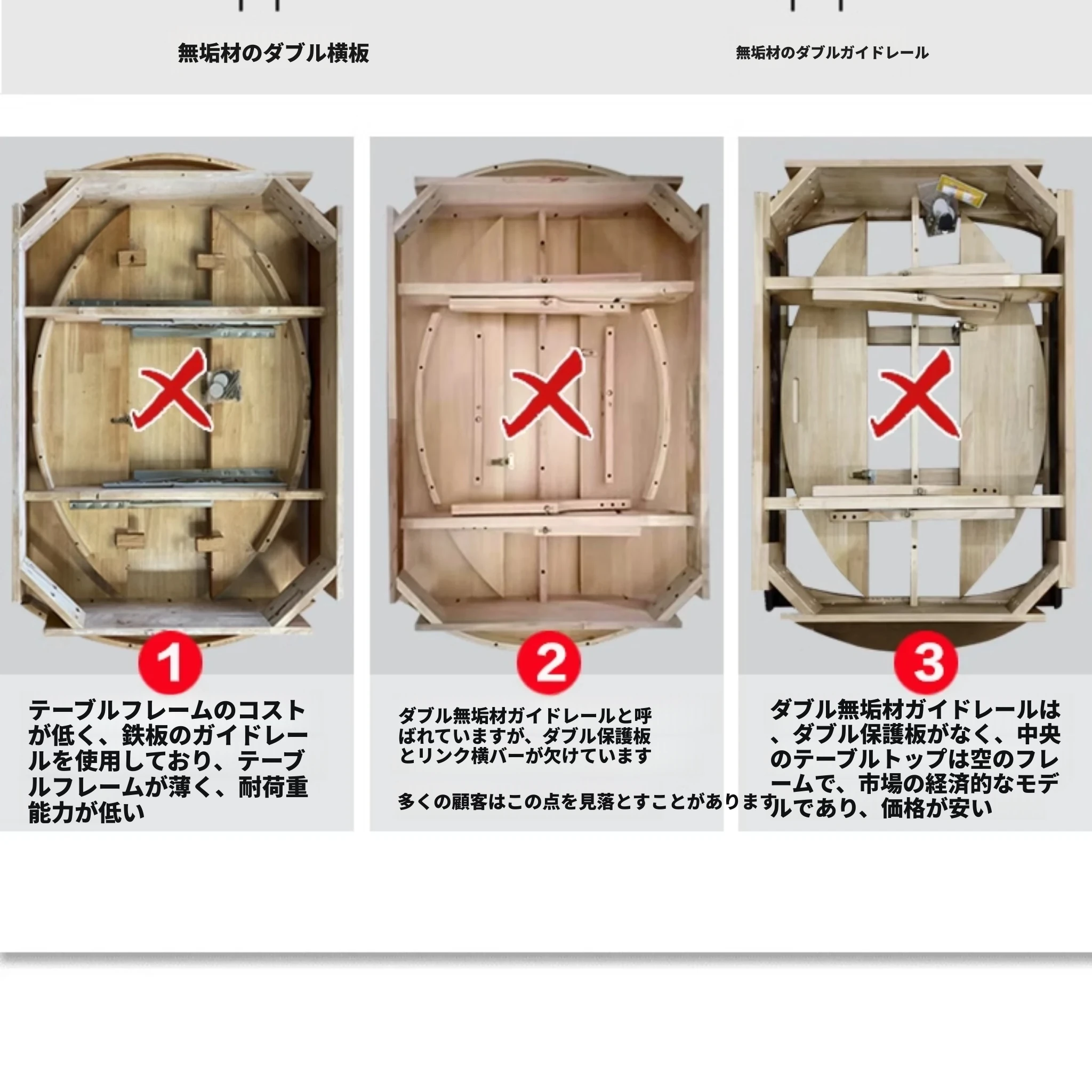 無垢材のダブル横板

無垢材のダブルガイドレール

1

テーブルフレームのコストが低く、鉄板のガイドレールを使用しており、テーブルフレームが薄く、耐荷重能力が低い

2

ダブル無垢材ガイドレールと呼ばれていますが、ダブル保護板とリンク横バーが欠けています

多くの顧客はこの点を見落とすことがあります

3

ダブル無垢材ガイドレールは、ダブル保護板がなく、中央のテーブルトップは空のフレームで、市場の経済的なモデルであり、価格が安い