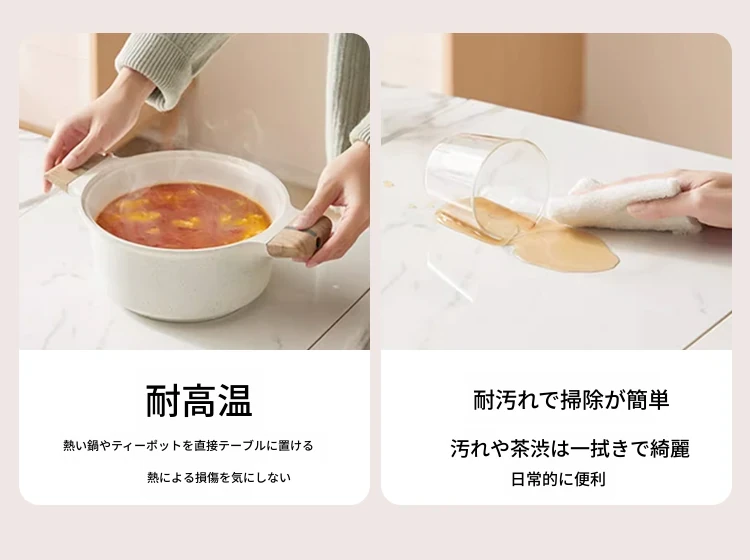 耐高温

熱い鍋やティーポットを直接テーブルに置ける

熱による損傷を気にしない

耐汚れで掃除が簡単

汚れや茶渋は一拭きで綺麗

日常的に便利