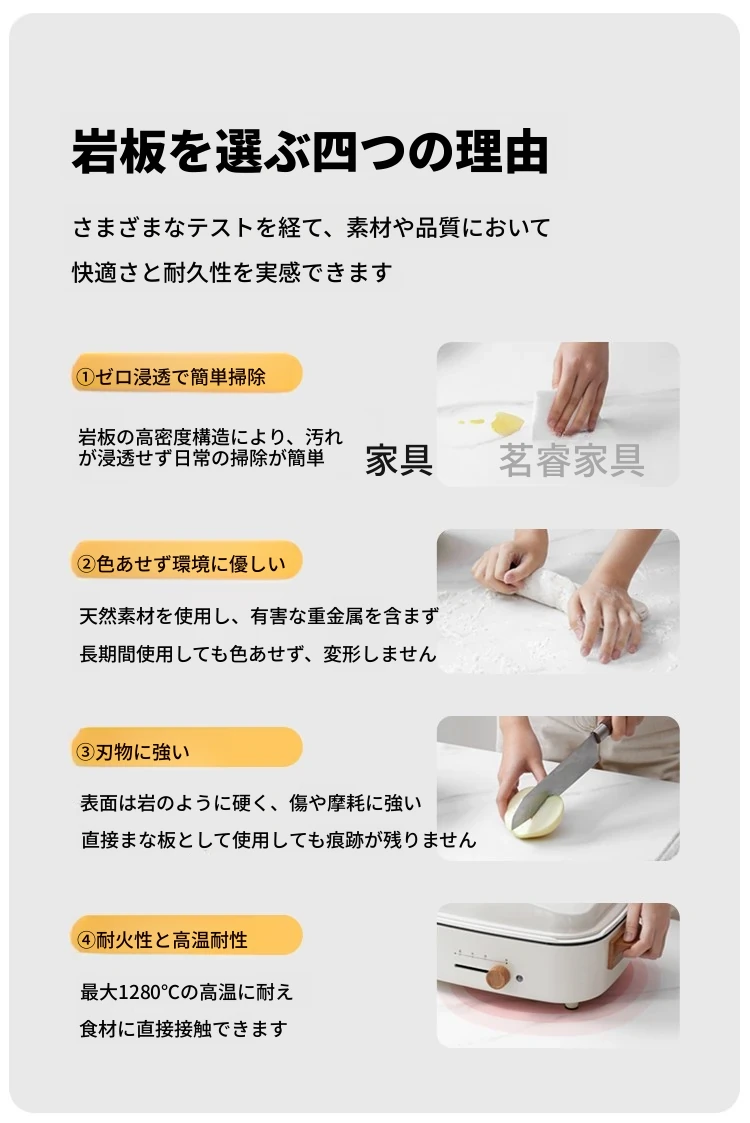 岩板を選ぶ四つの理由

さまざまなテストを経て、素材や品質において快適さと耐久性を実感できます

①ゼロ浸透で簡単掃除

岩板の高密度構造により、汚れが浸透せず日常の掃除が簡単

家具 茗睿家具

②色あせず環境に優しい

天然素材を使用し、有害な重金属を含まず
長期間使用しても色あせず、変形しません

③刃物に強い

表面は岩のように硬く、傷や摩耗に強い
直接まな板として使用しても痕跡が残りません

④耐火性と高温耐性

最大1280℃の高温に耐え
食材に直接接触できます