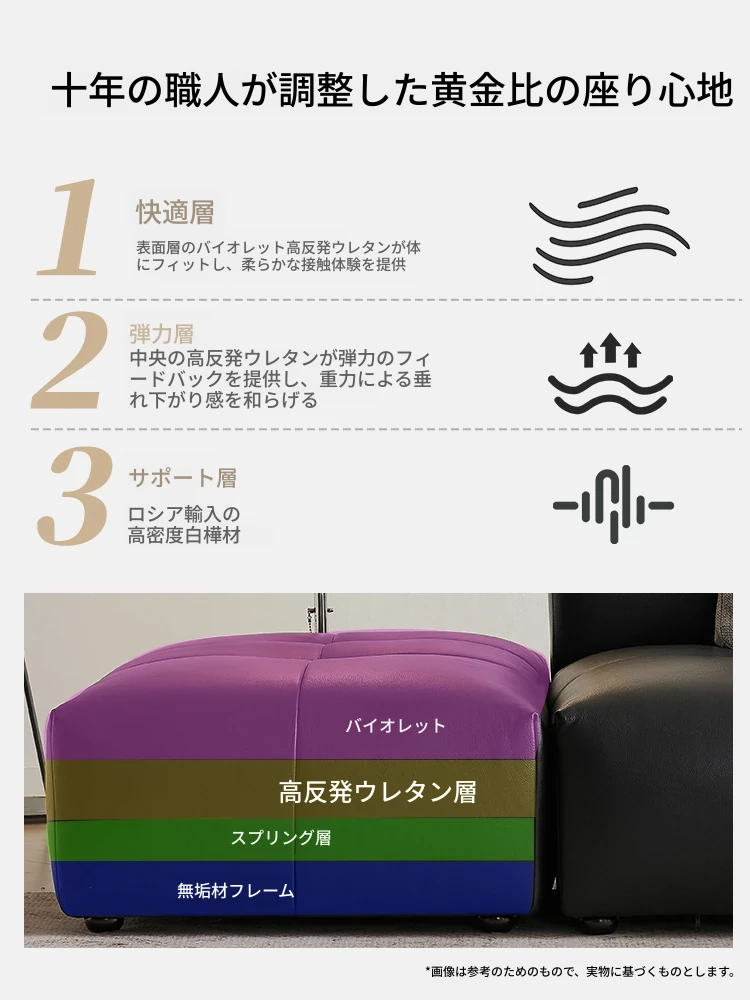 十年の職人が調整した黄金比の座り心地

1
快適層
表面層のバイオレット高反発ウレタンが体にフィットし、柔らかな接触体験を提供

2
弾力層
中央の高反発ウレタンが弾力のフィードバックを提供し、重力による垂れ下がり感を和らげる

3
サポート層
ロシア輸入の高密度白樺材

バイオレット
高反発ウレタン層
スプリング層
無垢材フレーム

*画像は参考のためのもので、実物に基づくものとします。